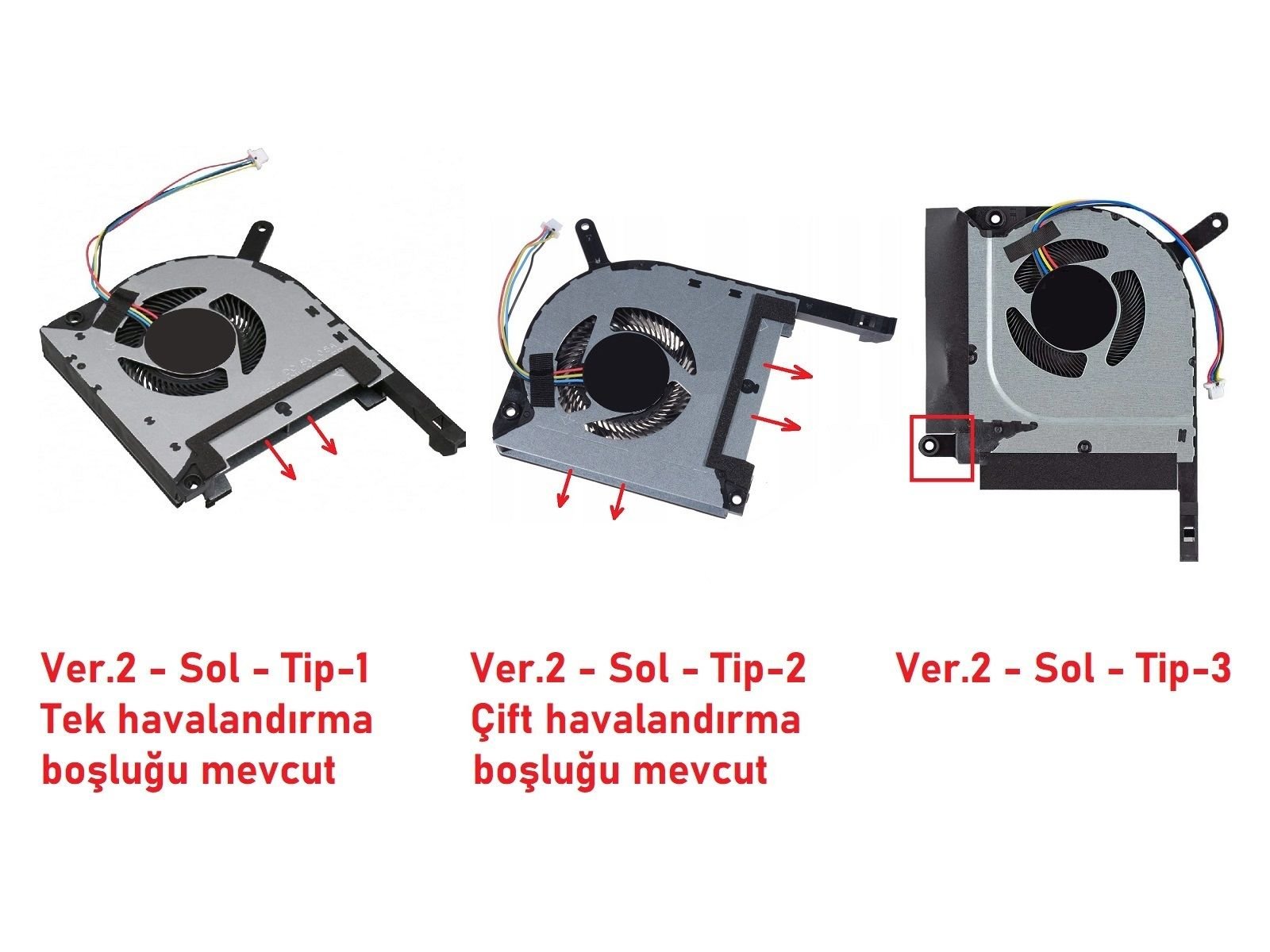 Ver.2 - Sol - Tip-1
Tek havalandırma boşluğu mevcut

Ver.2 - Sol - Tip-2
Çift havalandırma boşluğu mevcut

Ver.2 - Sol - Tip-3