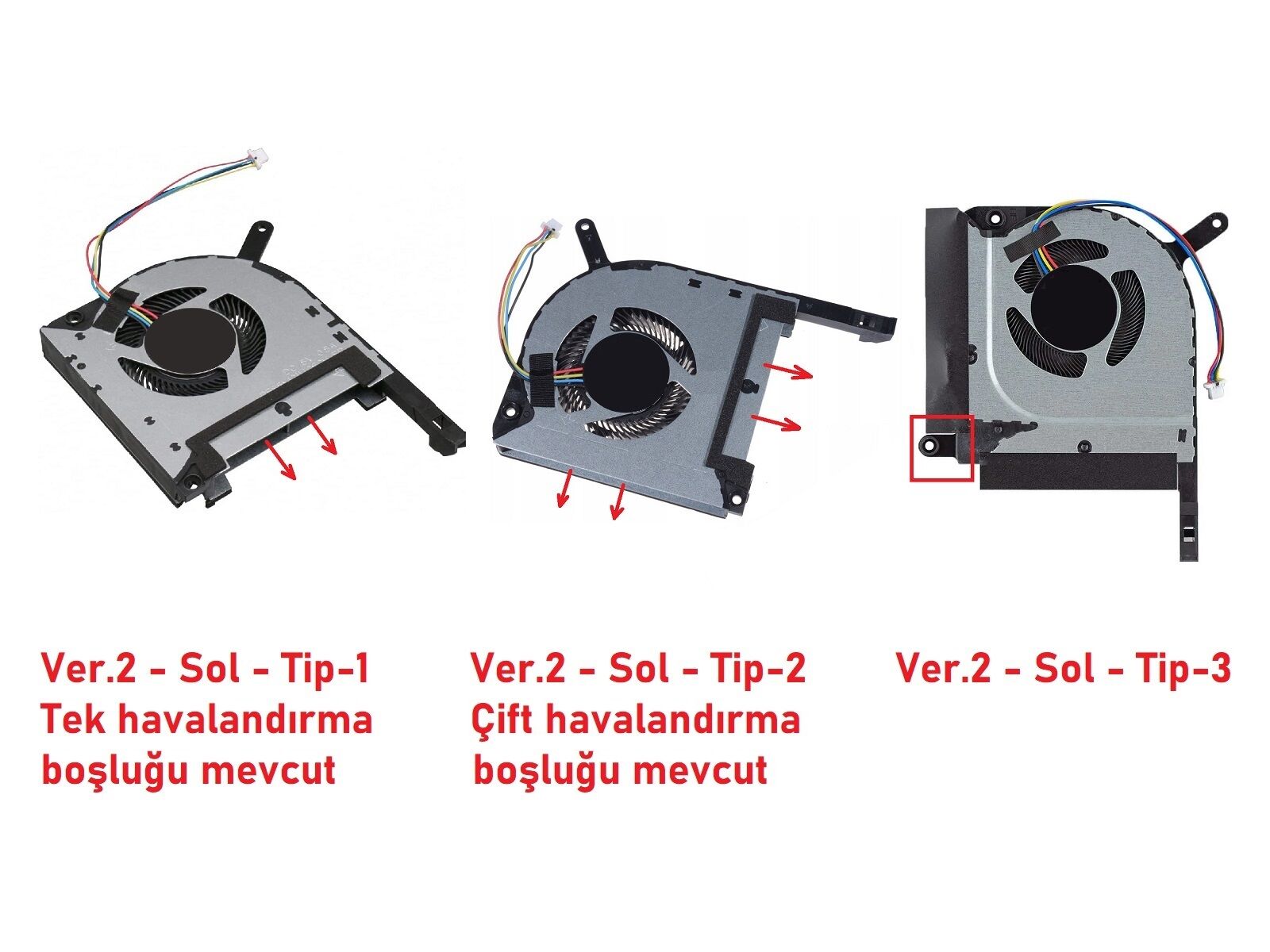 Ver.2 - Sol - Tip-1
Tek havalandırma boşluğu mevcut

Ver.2 - Sol - Tip-2
Çift havalandırma boşluğu mevcut

Ver.2 - Sol - Tip-3