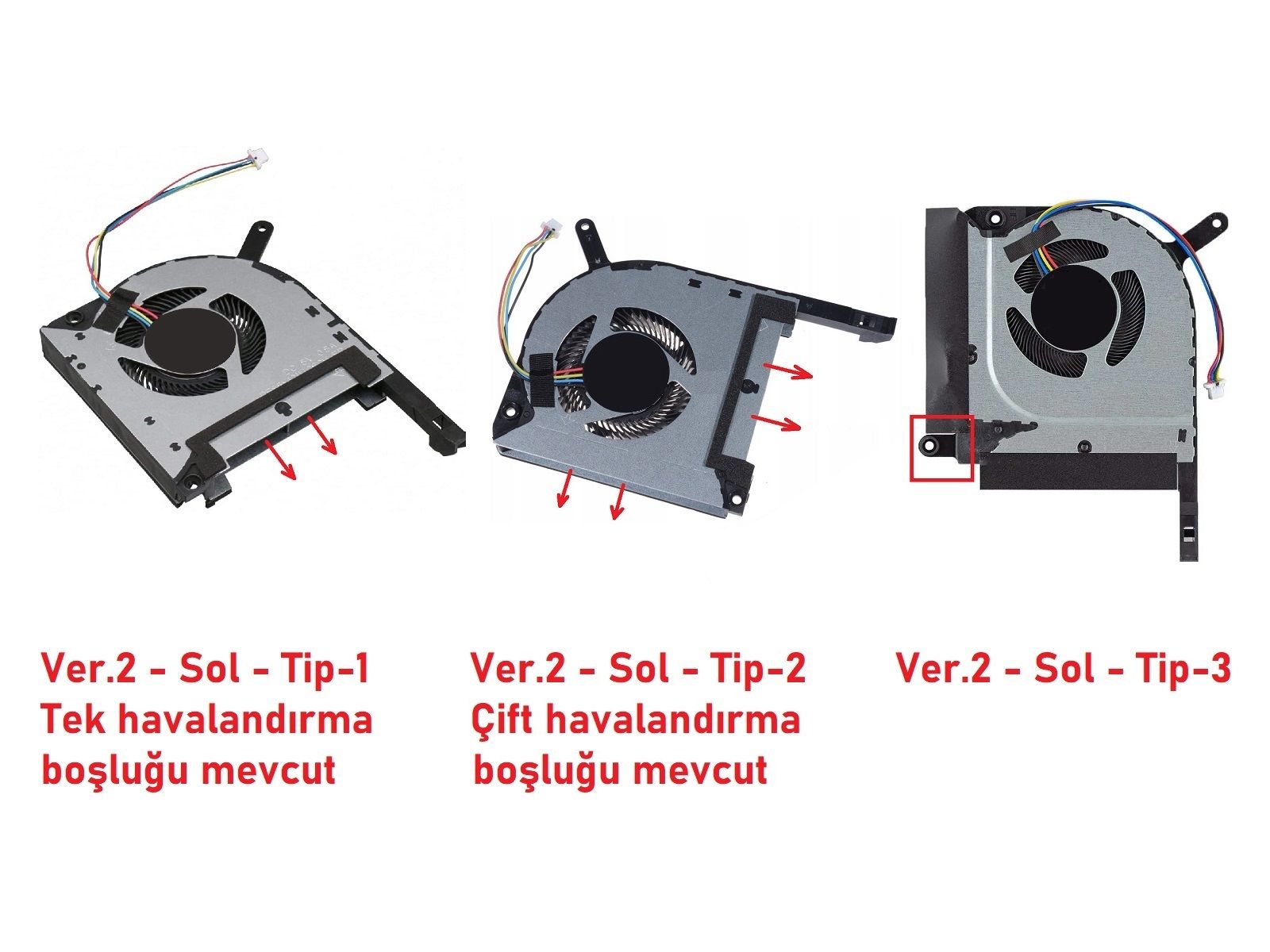 Ver.2 - Sol - Tip-1
Tek havalandırma boşluğu mevcut

Ver.2 - Sol - Tip-2
Çift havalandırma boşluğu mevcut

Ver.2 - Sol - Tip-3