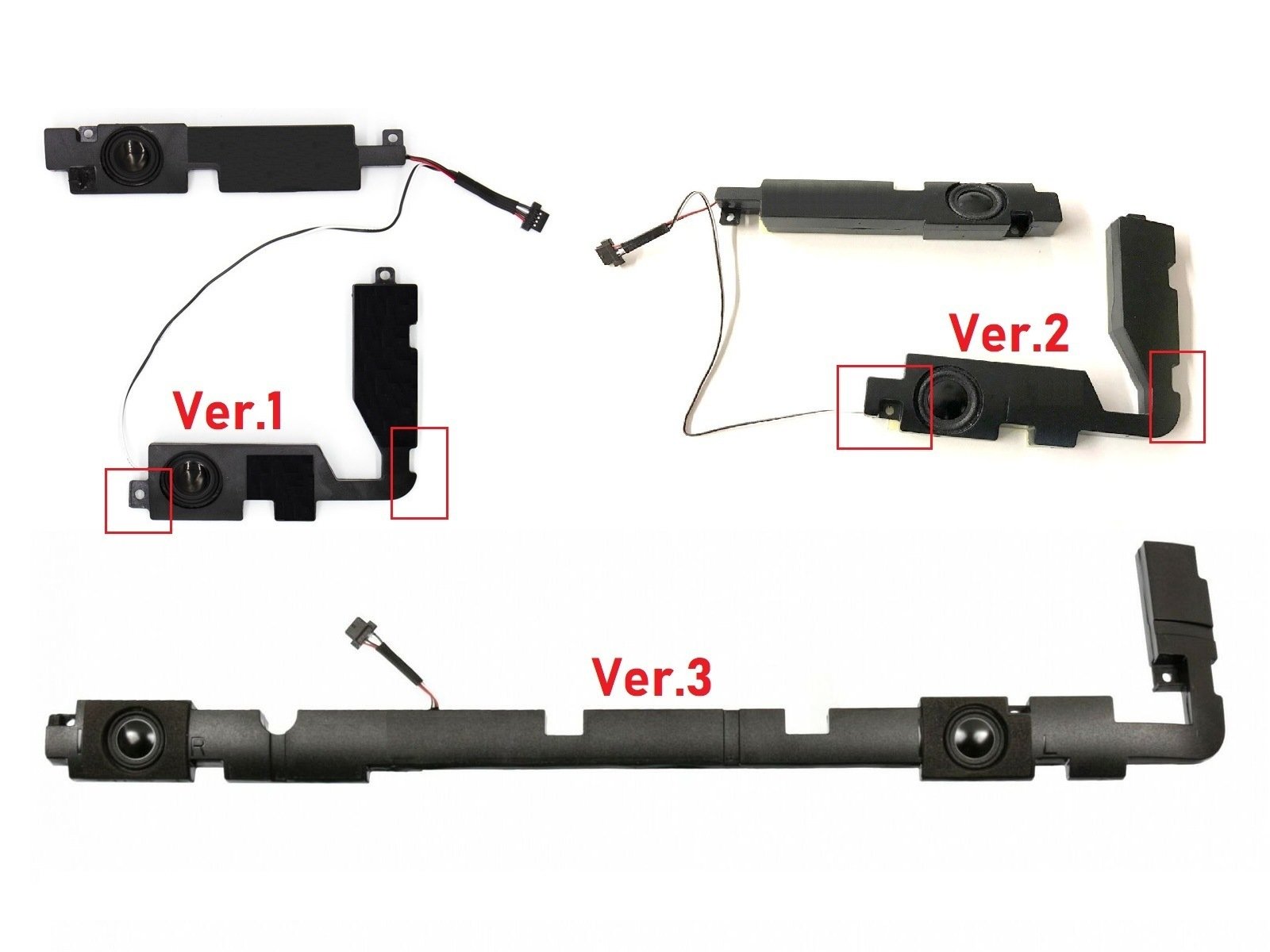 Ver.1

Ver.2

Ver.3

R

L