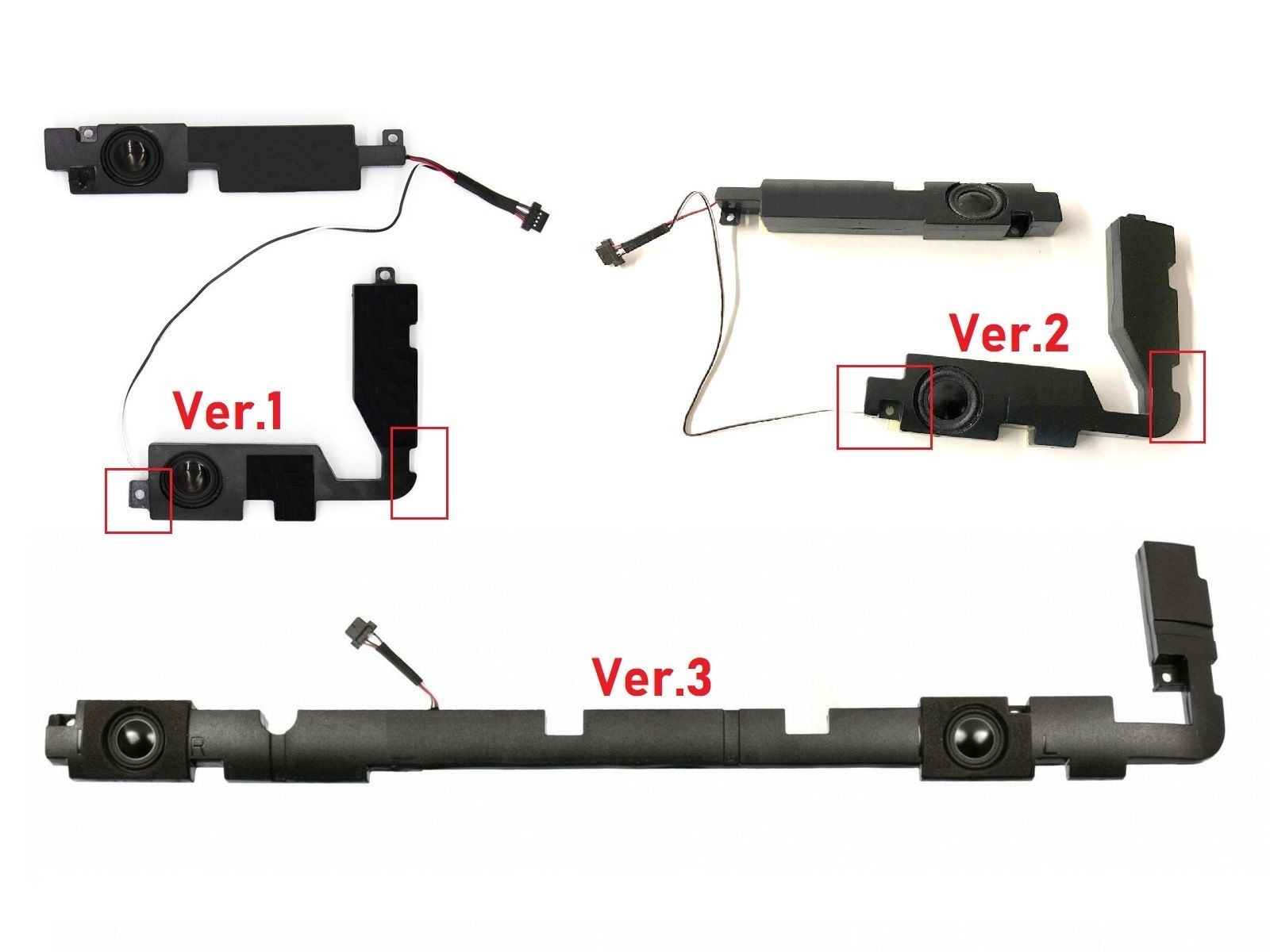 Ver.1

Ver.2

Ver.3

R

L